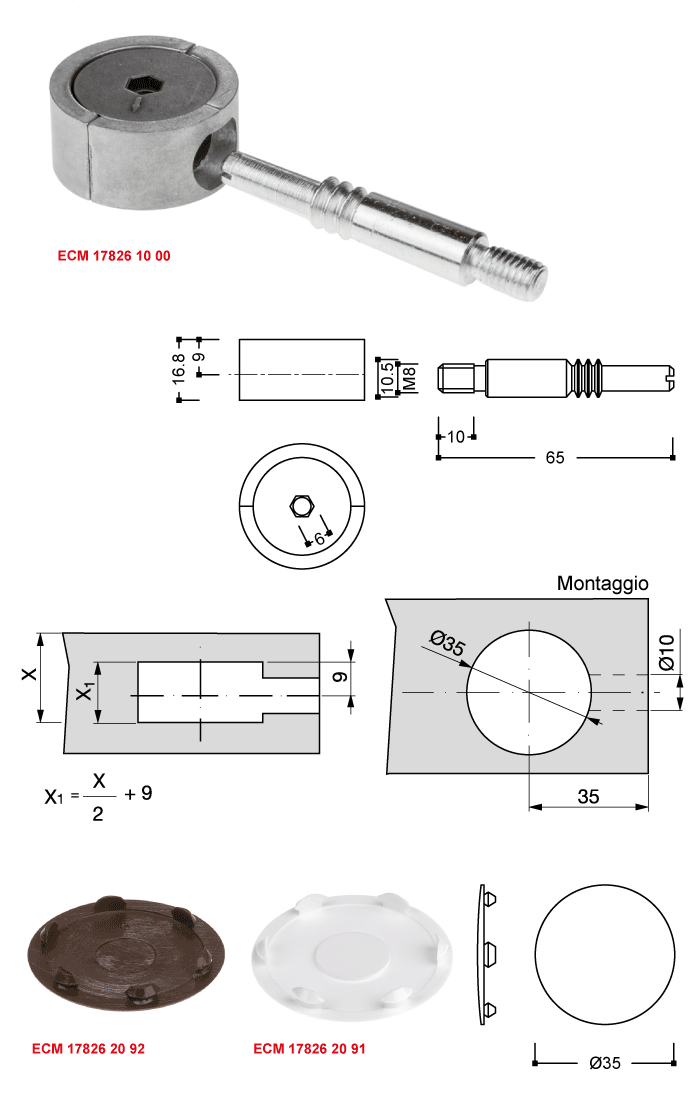 ECM 17826 10 00

16.8
9
10.5
M8
10
65
6

Montaggio

X
$X_1$
9
Ø35
Ø10
35

$X_1 = \frac{X}{2} + 9$

ECM 17826 20 92
ECM 17826 20 91
Ø35